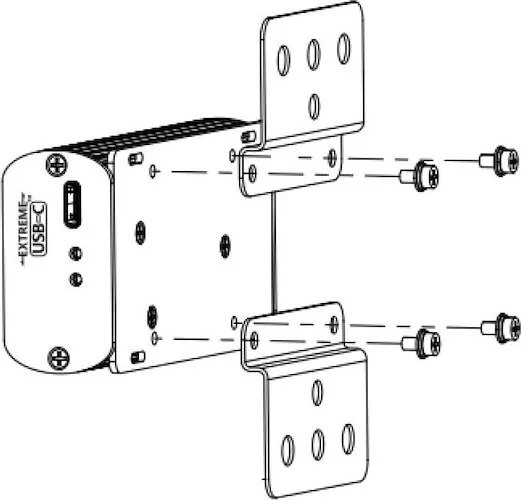 EXTREME
USB-C