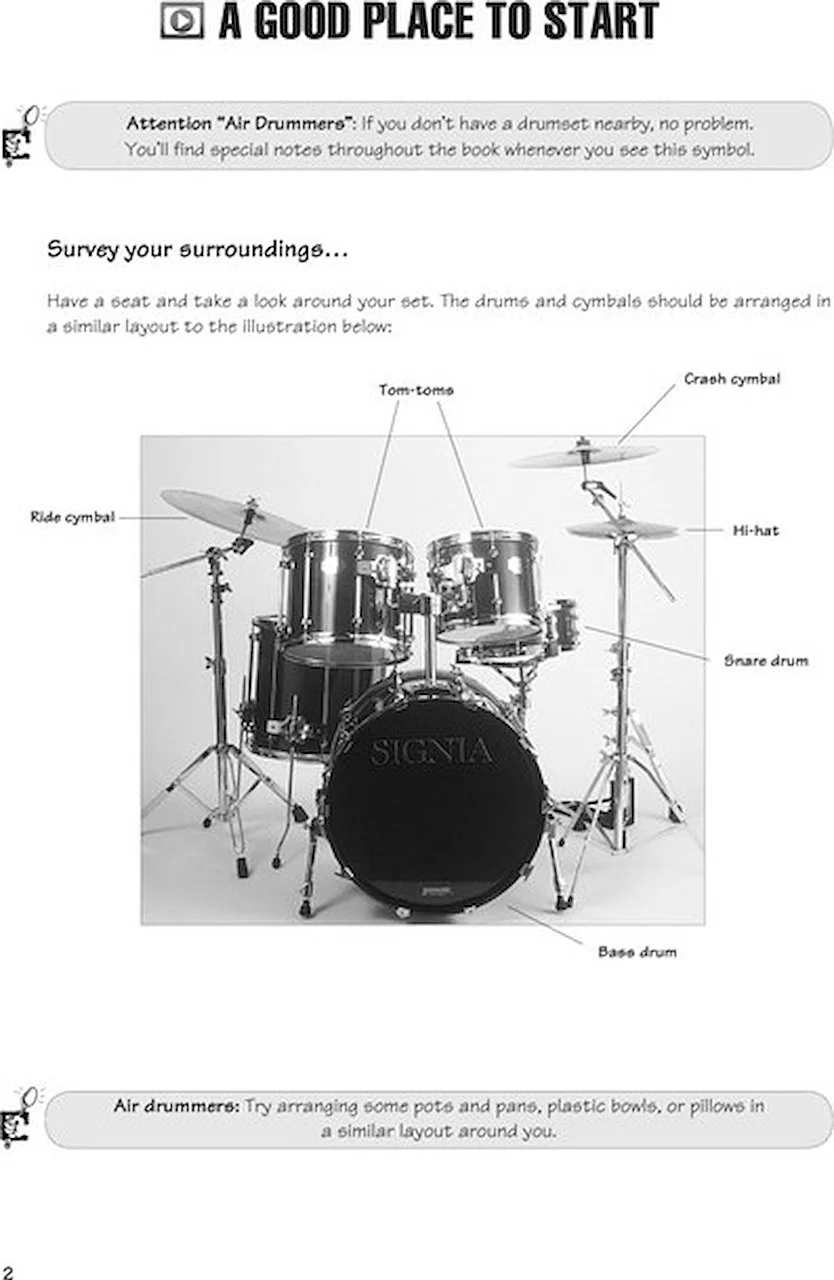 A GOOD PLACE TO START

Attention "Air Drummers": If you don't have a drumset nearby, no problem. You'll find special notes throughout the book whenever you see this symbol.

Survey your surroundings...

Have a seat and take a look around your set. The drums and cymbals should be arranged in a similar layout to the illustration below:

Tom-toms

Crash cymbal

Ride cymbal

Hi-hat

Snare drum

SIGNIA

Bass drum

Air drummers: Try arranging some pots and pans, plastic bowls, or pillows in a similar layout around you.

2